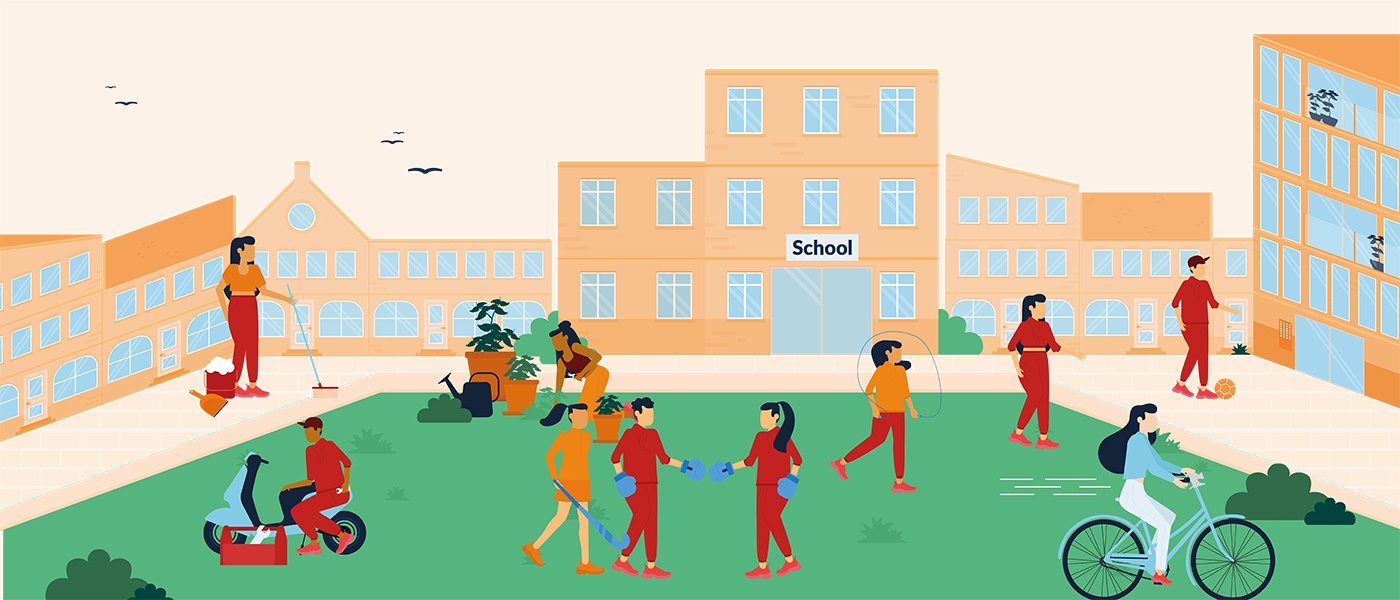 School