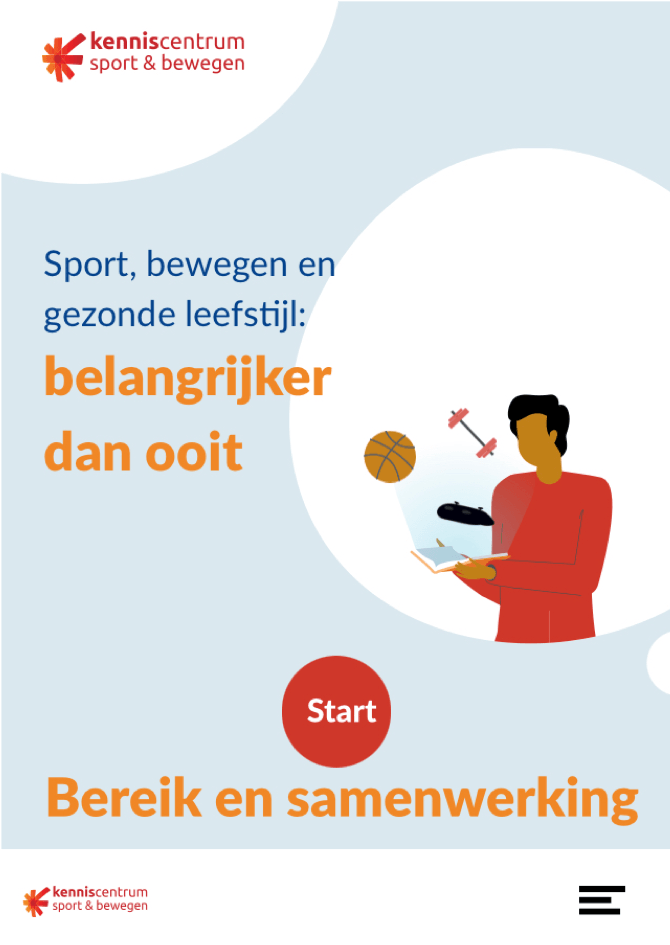 kenniscentrum
sport & bewegen

Sport, bewegen en gezonde leefstijl:

belangrijker dan ooit

Start

Bereik en samenwerking

kenniscentrum
sport & bewegen