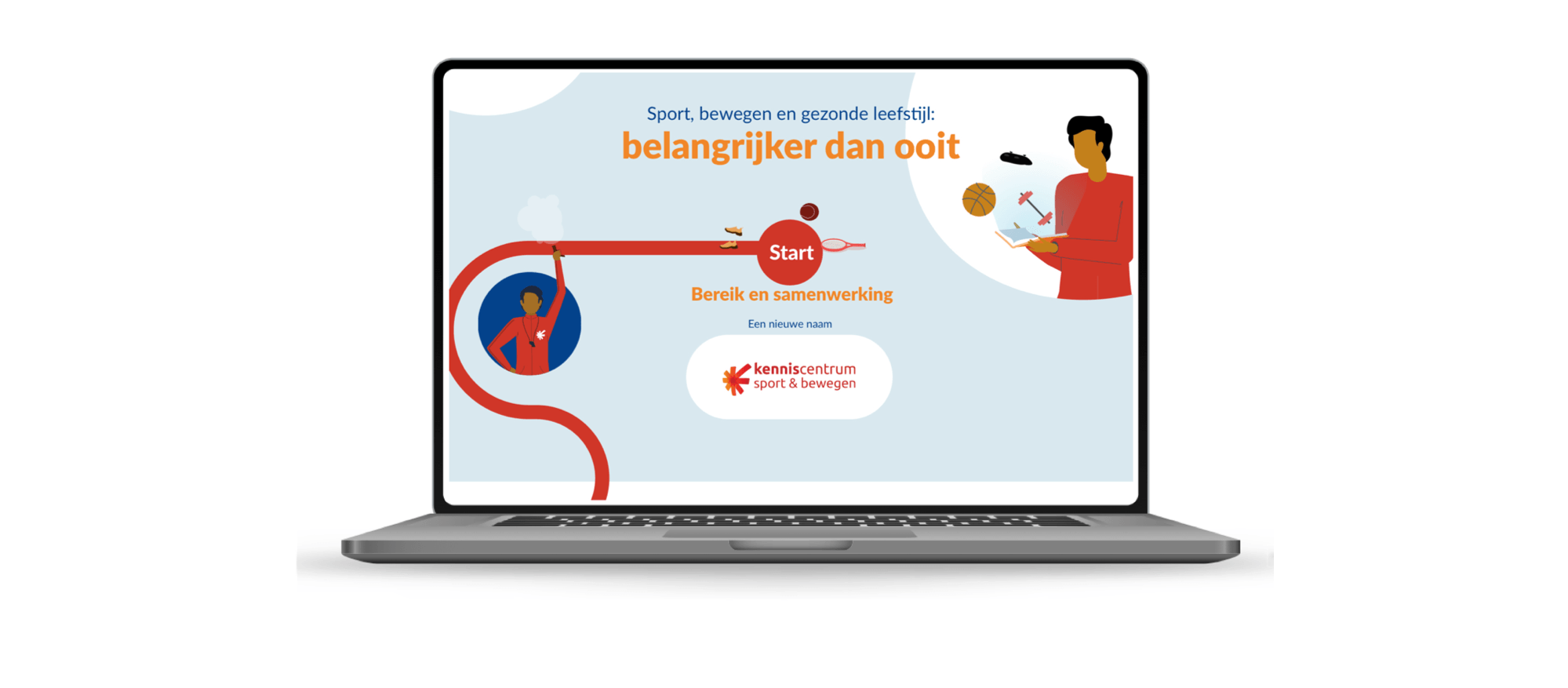 Sport, bewegen en gezonde leefstijl:
belangrijker dan ooit

Start

Bereik en samenwerking

Een nieuwe naam

kenniscentrum
sport & bewegen